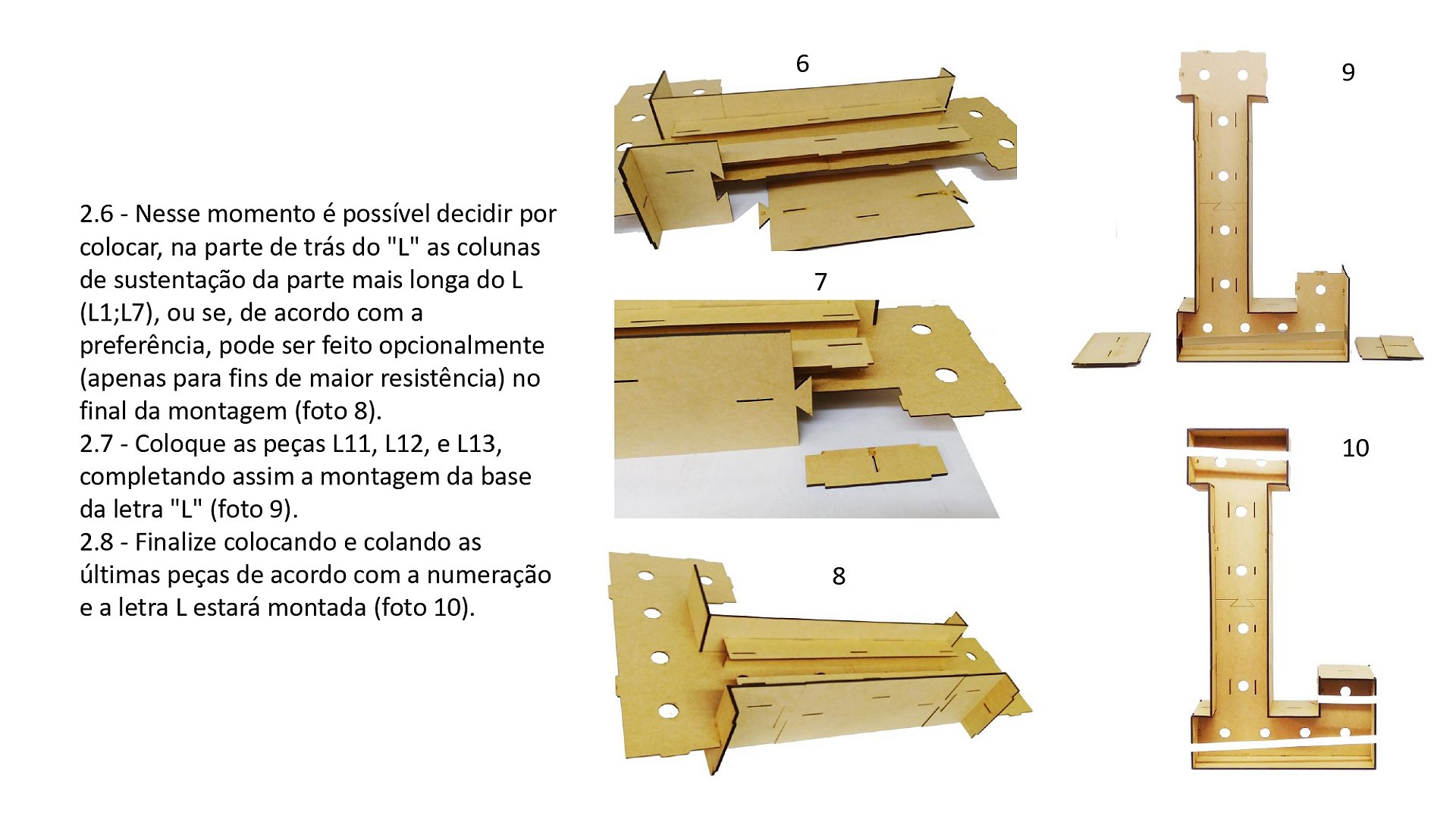 2.6 - Nesse momento é possível decidir por colocar, na parte de trás do "L" as colunas de sustentação da parte mais longa do L (L1;L7), ou se, de acordo com a preferência, pode ser feito opcionalmente (apenas para fins de maior resistência) no final da montagem (foto 8).
2.7 - Coloque as peças L11, L12, e L13, completando assim a montagem da base da letra "L" (foto 9).
2.8 - Finalize colocando e colando as últimas peças de acordo com a numeração e a letra L estará montada (foto 10).

6

7

8

9

10